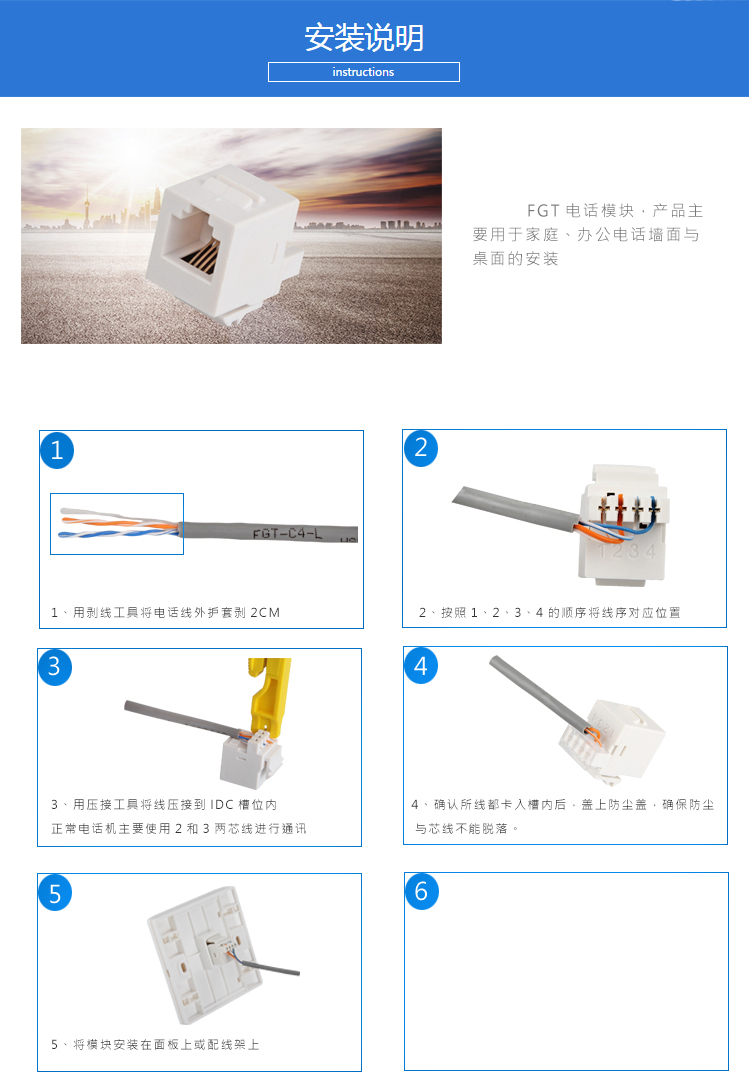 安装说明

instructions

FGT 电话模块，产品主要用于家庭、办公电话墙面与桌面的安装

1

FGT-C4-L

1、用剥线工具将电话线外护套剥 2CM

2

1 2 3 4

2、按照 1、2、3、4 的顺序将线序对应位置

3

3、用压接工具将线压接到 IDC 槽位内
正常电话机主要使用 2 和 3 两芯线进行通讯

4

4、确认所线都卡入槽内后，盖上防尘盖，确保防尘与芯线不能脱落。

5

5、将模块安装在面板上或配线架上

6